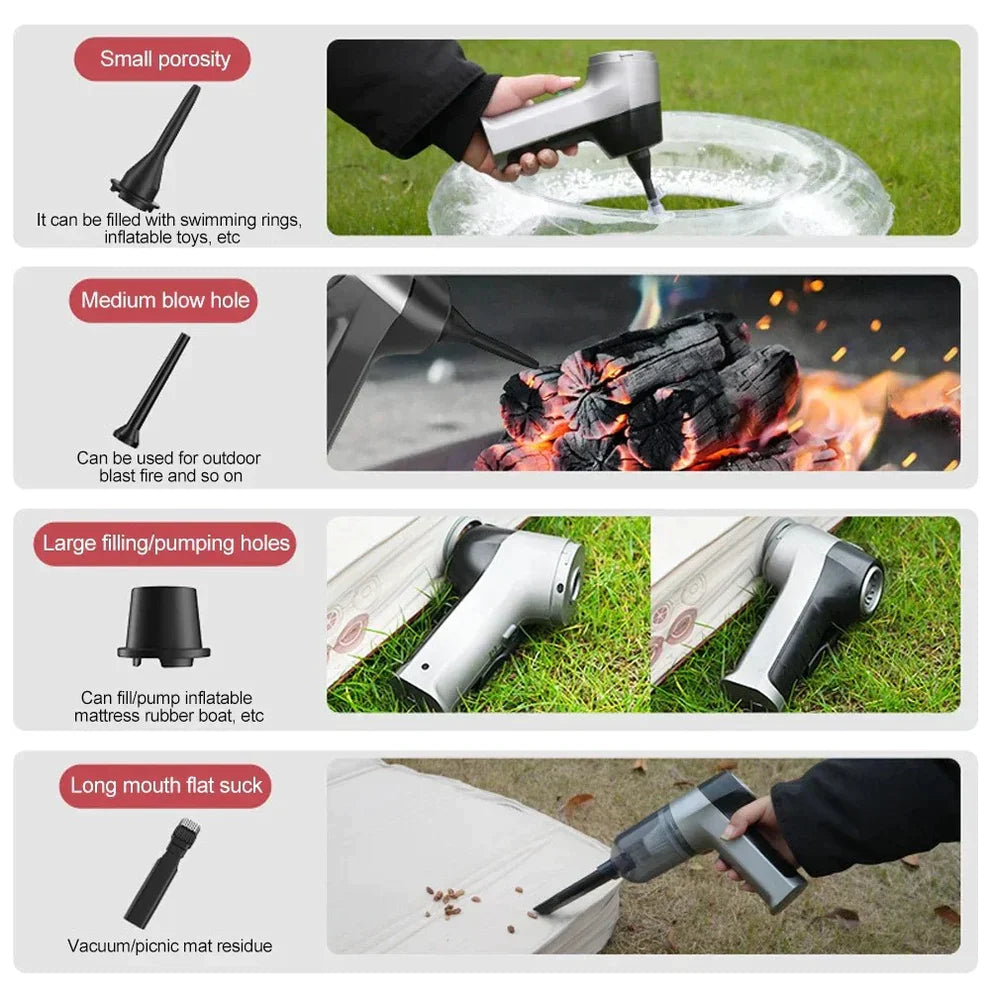 Small porosity

It can be filled with swimming rings, inflatable toys, etc

Medium blow hole

Can be used for outdoor blast fire and so on

Large filling/pumping holes

Can fill/pump inflatable mattress rubber boat, etc

Long mouth flat suck

Vacuum/picnic mat residue