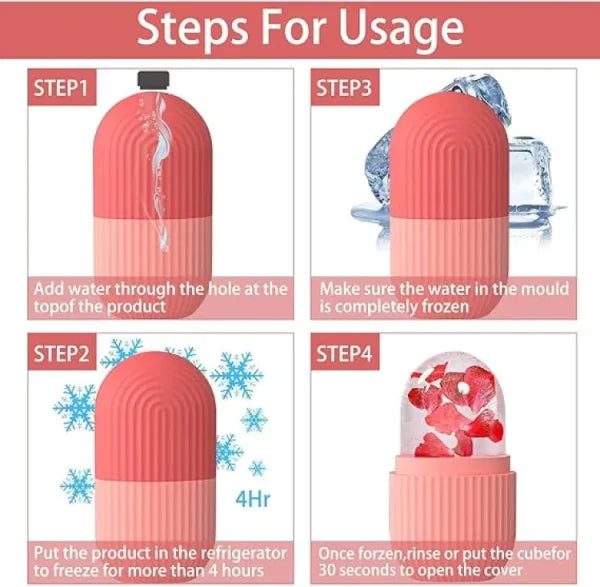 Steps For Usage

STEP1

Add water through the hole at the topof the product

STEP3

Make sure the water in the mould is completely frozen

STEP2

4Hr

Put the product in the refrigerator to freeze for more than 4 hours

STEP4

Once forzen,rinse or put the cubefor 30 seconds to open the cover