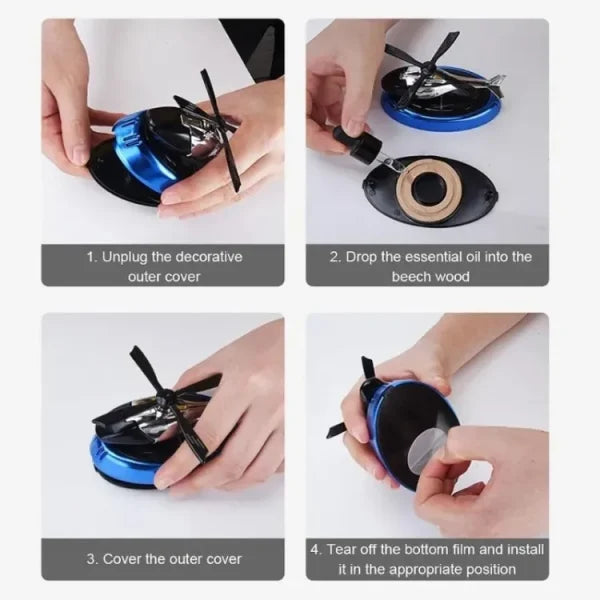 1. Unplug the decorative outer cover

2. Drop the essential oil into the beech wood

3. Cover the outer cover

4. Tear off the bottom film and install it in the appropriate position